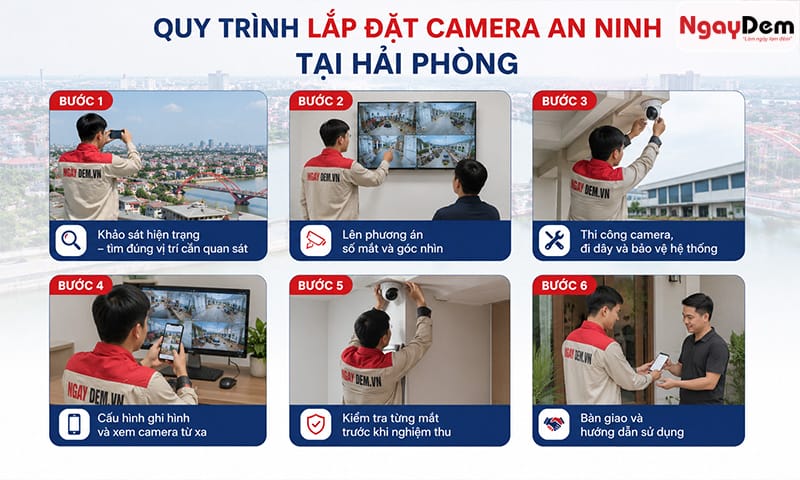 QUY TRÌNH LẮP ĐẶT CAMERA AN NINH TẠI HẢI PHÒNG

NgayDem
"Làm ngày làm đêm"

BƯỚC 1
NGAY DEM.VN
Khảo sát hiện trạng – tìm đúng vị trí cần quan sát

BƯỚC 2
NGAY DEM.VN
Lên phương án số mắt và góc nhìn

BƯỚC 3
NGAY DEM.VN
Thi công camera, đi dây và bảo vệ hệ thống

BƯỚC 4
NGAY DEM.VN
Cấu hình ghi hình và xem camera từ xa

BƯỚC 5
NGAY DEM.VN
Kiểm tra từng mắt trước khi nghiệm thu

BƯỚC 6
NGAY DEM.VN
Bàn giao và hướng dẫn sử dụng